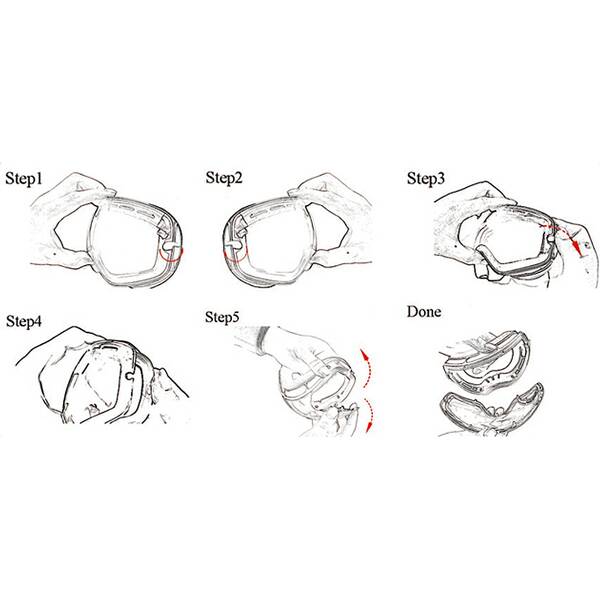 Step1

Step2

Step3

Step4

Step5

Done